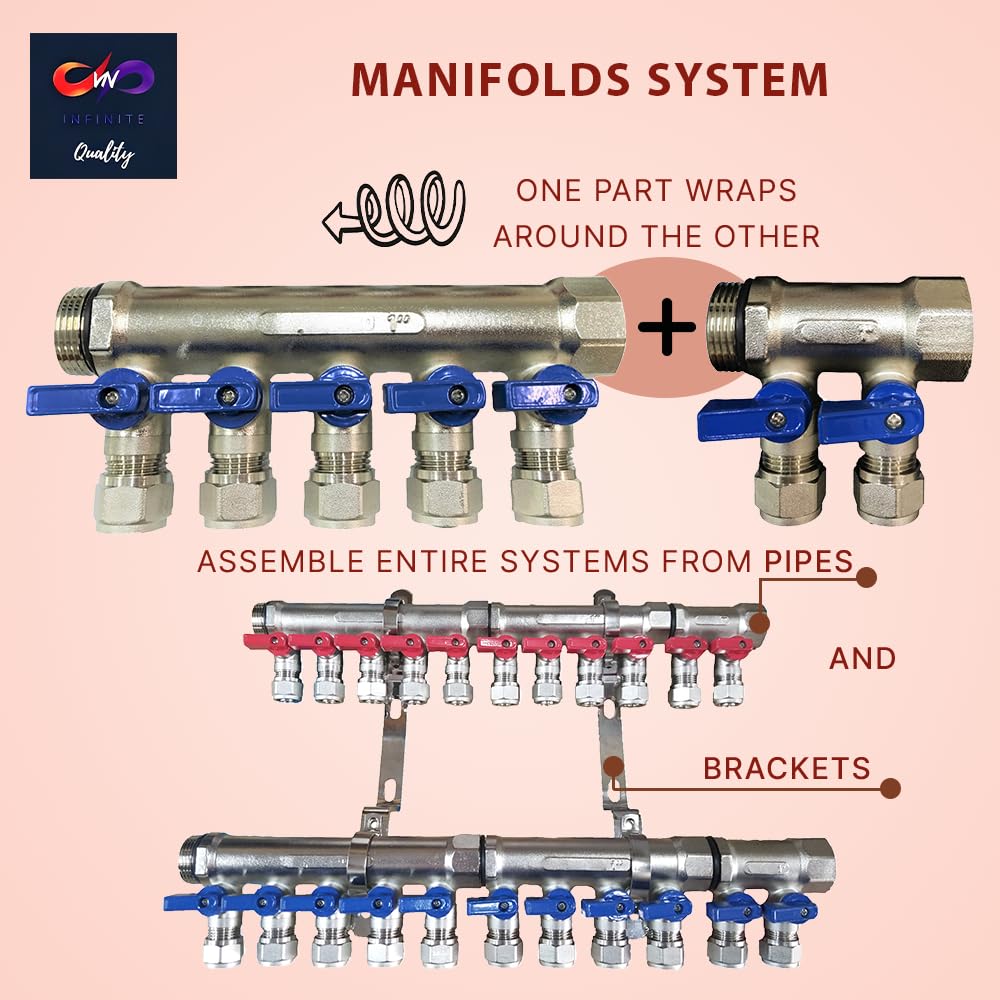 INFINITE
Quality

MANIFOLDS SYSTEM

ONE PART WRAPS AROUND THE OTHER

+

ASSEMBLE ENTIRE SYSTEMS FROM PIPES

AND

BRACKETS